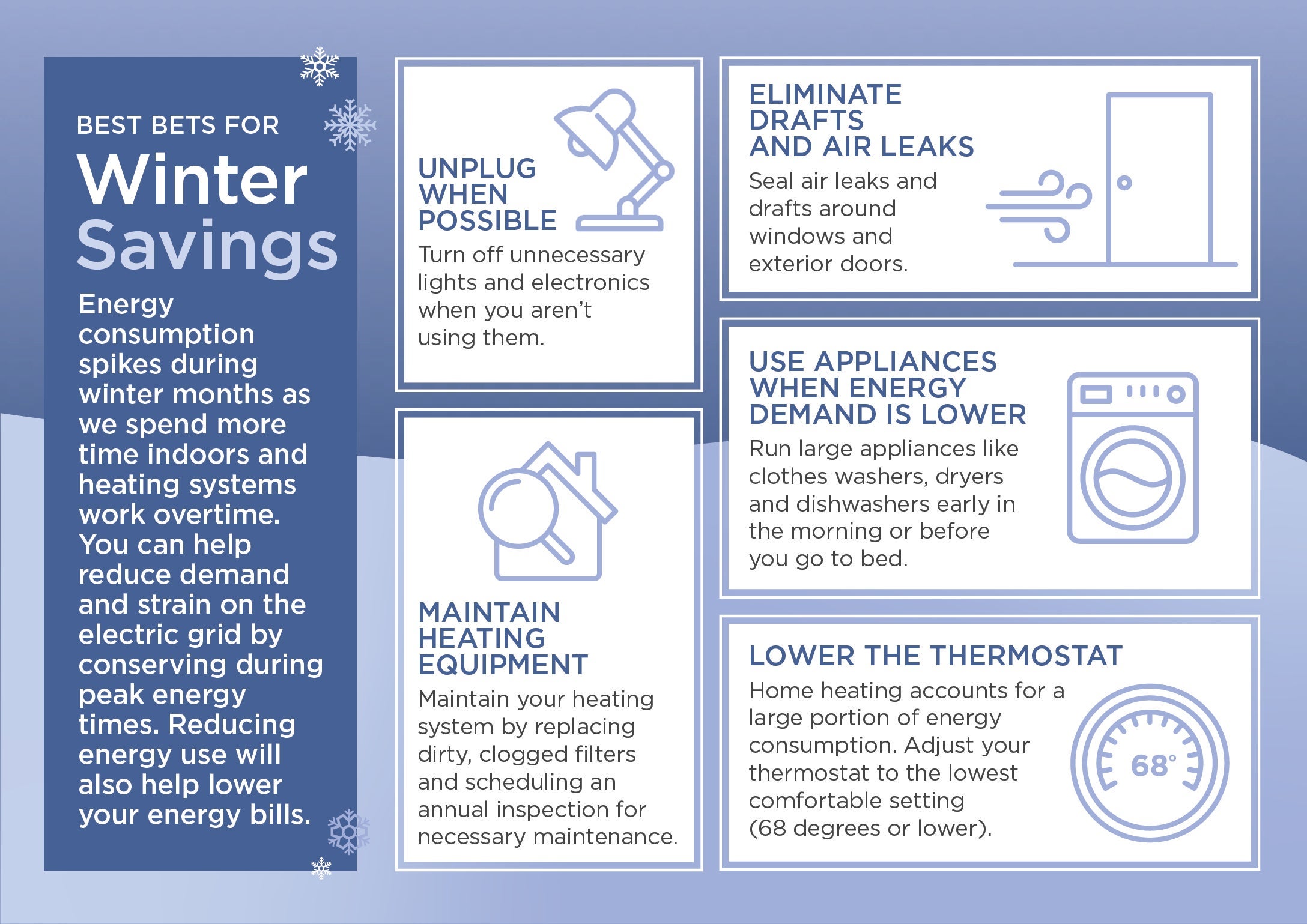 BEST BETS FOR
Winter
Savings

Energy consumption spikes during winter months as we spend more time indoors and heating systems work overtime. You can help reduce demand and strain on the electric grid by conserving during peak energy times. Reducing energy use will also help lower your energy bills.

UNPLUG WHEN POSSIBLE
Turn off unnecessary lights and electronics when you aren't using them.

MAINTAIN HEATING EQUIPMENT
Maintain your heating system by replacing dirty, clogged filters and scheduling an annual inspection for necessary maintenance.

ELIMINATE DRAFTS AND AIR LEAKS
Seal air leaks and drafts around windows and exterior doors.

USE APPLIANCES WHEN ENERGY DEMAND IS LOWER
Run large appliances like clothes washers, dryers and dishwashers early in the morning or before you go to bed.

LOWER THE THERMOSTAT
Home heating accounts for a large portion of energy consumption. Adjust your thermostat to the lowest comfortable setting (68 degrees or lower).

68°